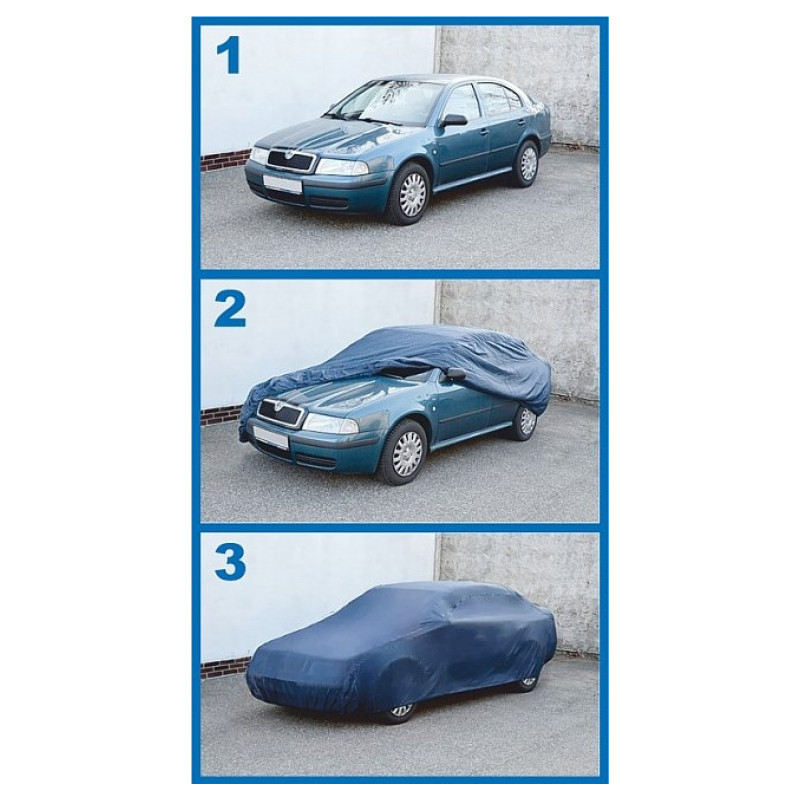 1

2

3