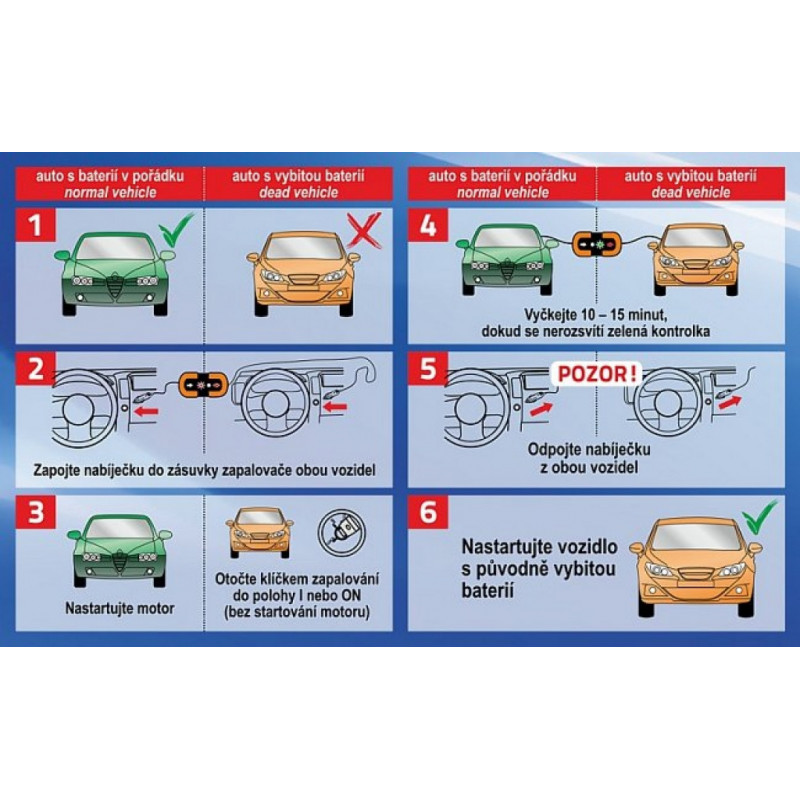 auto s baterií v pořádku
normal vehicle

auto s vybitou baterií
dead vehicle

1

2

Zapojte nabíječku do zásuvky zapalovače obou vozidel

3

Nastartujte motor

Otočte klíčkem zapalování do polohy I nebo ON (bez startování motoru)

auto s baterií v pořádku
normal vehicle

auto s vybitou baterií
dead vehicle

4

Vyčkejte 10 – 15 minut, dokud se nerozsvítí zelená kontrolka

5

POZOR!

Odpojte nabíječku z obou vozidel

6

Nastartujte vozidlo s původně vybitou baterií